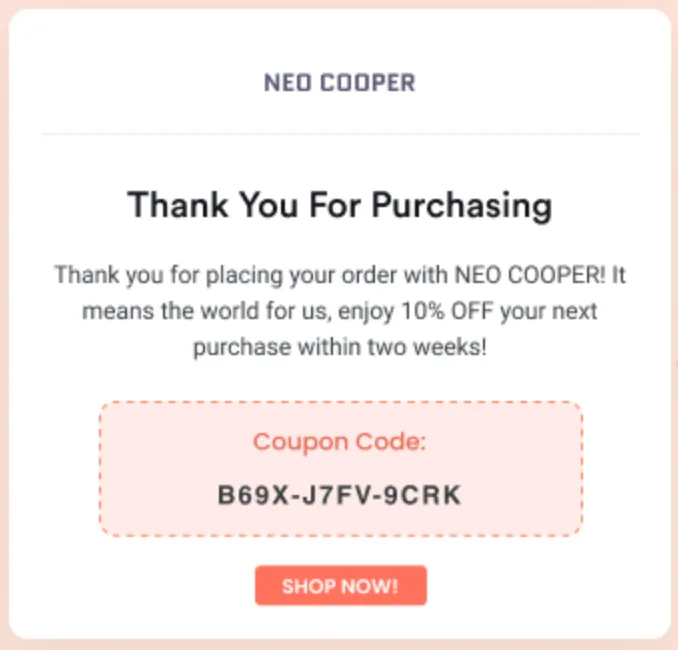 NEO COOPER

Thank You For Purchasing

Thank you for placing your order with NEO COOPER! It means the world for us, enjoy 10% OFF your next purchase within two weeks!

Coupon Code:

B69X-J7FV-9CRK

SHOP NOW!